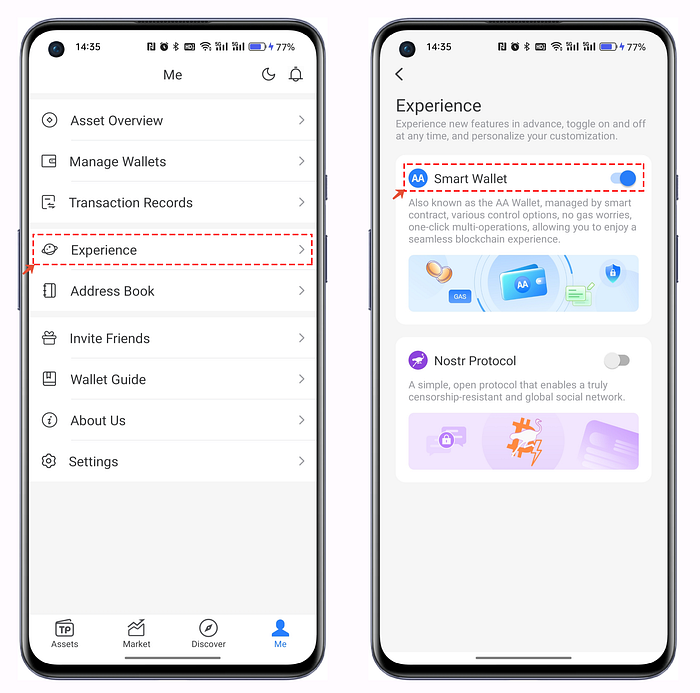 14:35 77%

Me

Asset Overview

Manage Wallets

Transaction Records

Experience

Address Book

Invite Friends

Wallet Guide

About Us

Settings

TP Assets

Market

Discover

Me

14:35 77%

Experience

Experience new features in advance, toggle on and off at any time, and personalize your customization.

AA Smart Wallet

Also known as the AA Wallet, managed by smart contract, various control options, no gas worries, one-click multi-operations, allowing you to enjoy a seamless blockchain experience.

GAS

AA

Nostr Protocol

A simple, open protocol that enables a truly censorship-resistant and global social network.